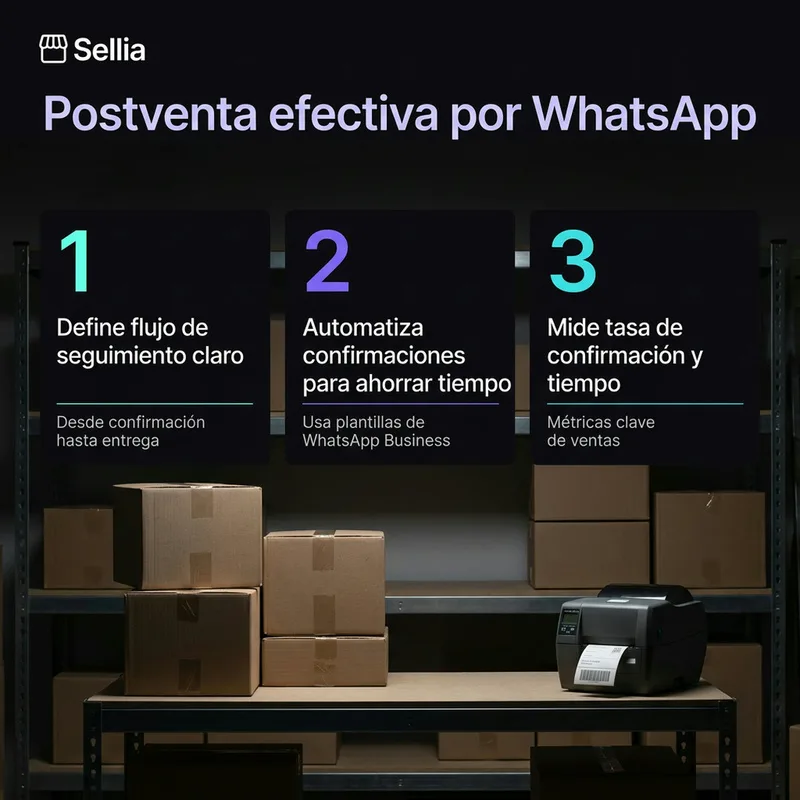 Sellia

Postventa efectiva por WhatsApp

1

Define flujo de seguimiento claro

Desde confirmación hasta entrega

2

Automatiza confirmaciones para ahorrar tiempo

Usa plantillas de WhatsApp Business

3

Mide tasa de confirmación y tiempo

Métricas clave de ventas